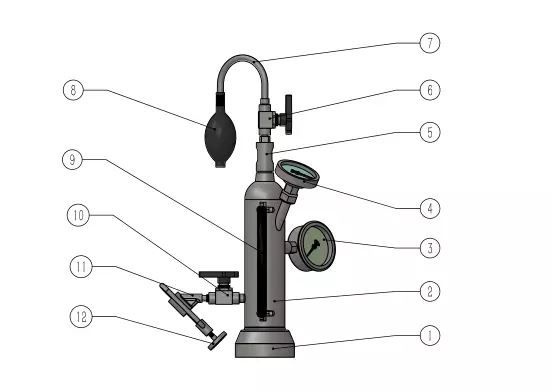 7
8
6
5
9
4
10
3
11
2
12
1